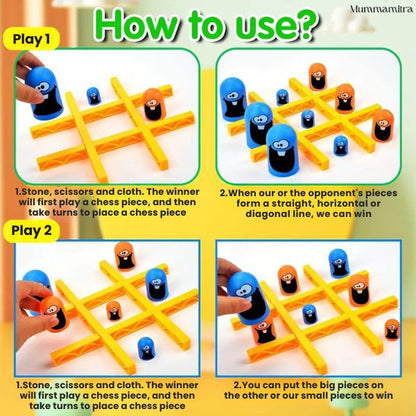 Mummamitra

How to use?

Play 1

1.Stone, scissors and cloth. The winner will first play a chess piece, and then take turns to place a chess piece

2.When our or the opponent's pieces form a straight, horizontal or diagonal line, we can win

Play 2

1.Stone, scissors and cloth. The winner will first play a chess piece, and then take turns to place a chess piece

2.You can put the big pieces on the other or our small pieces to win