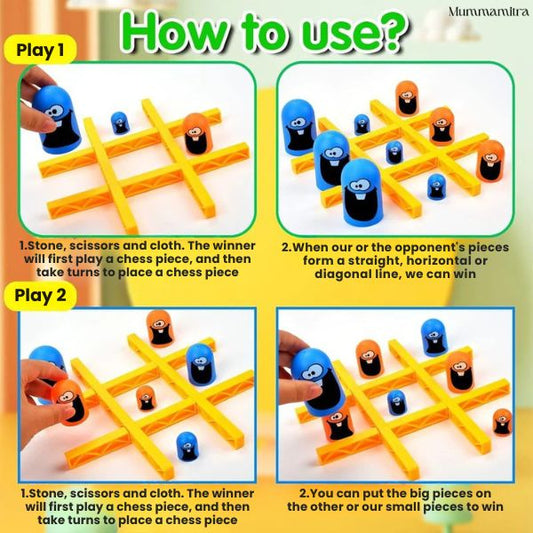 Mummamitra

How to use?

Play 1

1.Stone, scissors and cloth. The winner will first play a chess piece, and then take turns to place a chess piece

2.When our or the opponent's pieces form a straight, horizontal or diagonal line, we can win

Play 2

1.Stone, scissors and cloth. The winner will first play a chess piece, and then take turns to place a chess piece

2.You can put the big pieces on the other or our small pieces to win