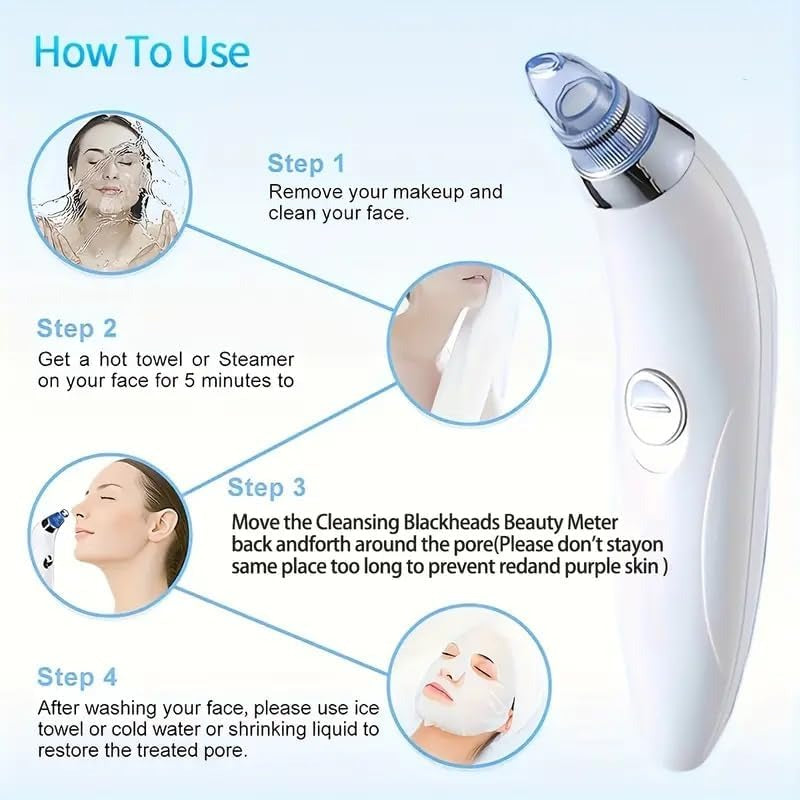 How To Use

Step 1
Remove your makeup and clean your face.

Step 2
Get a hot towel or Steamer on your face for 5 minutes to

Step 3
Move the Cleansing Blackheads Beauty Meter back andforth around the pore(Please don't stayon same place too long to prevent redand purple skin )

Step 4
After washing your face, please use ice towel or cold water or shrinking liquid to restore the treated pore.