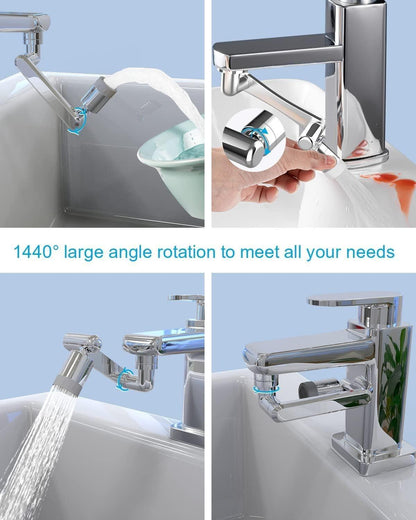 1440° large angle rotation to meet all your needs