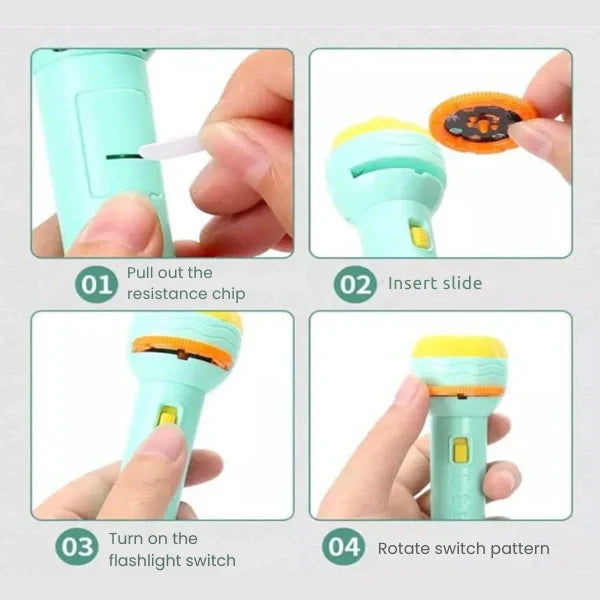 01 Pull out the resistance chip

02 Insert slide

03 Turn on the flashlight switch

04 Rotate switch pattern