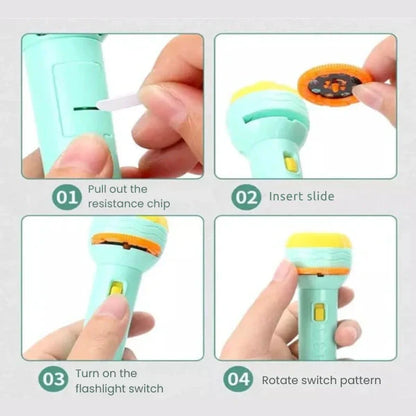 01 Pull out the resistance chip

02 Insert slide

03 Turn on the flashlight switch

04 Rotate switch pattern